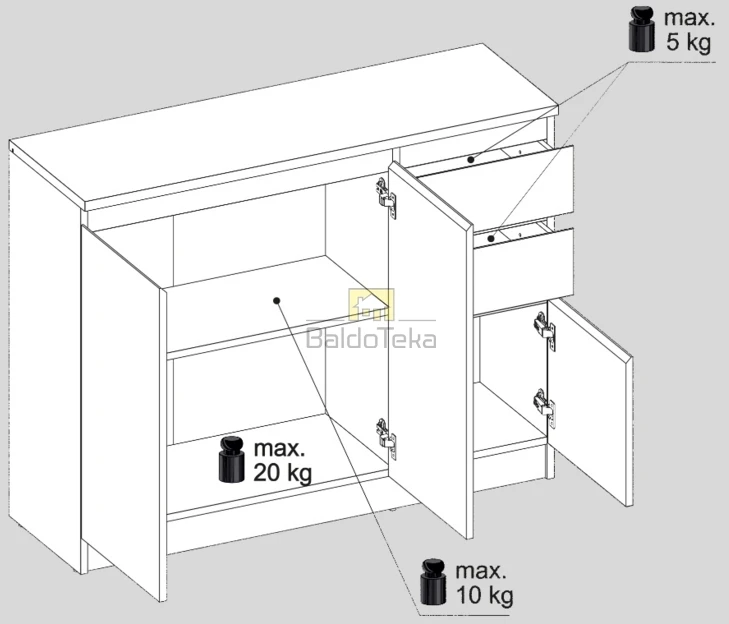 max.
5 kg

BaldoTeka

max.
20 kg

max.
10 kg