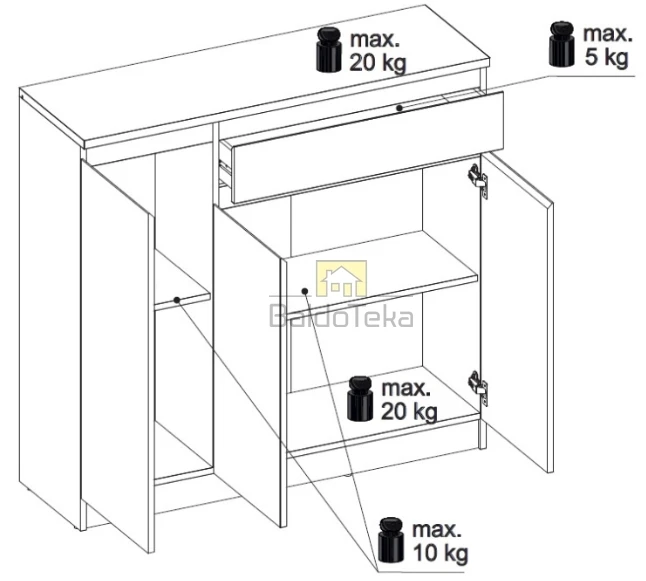 max.
20 kg

max.
5 kg

BaldoTeka

max.
20 kg

max.
10 kg