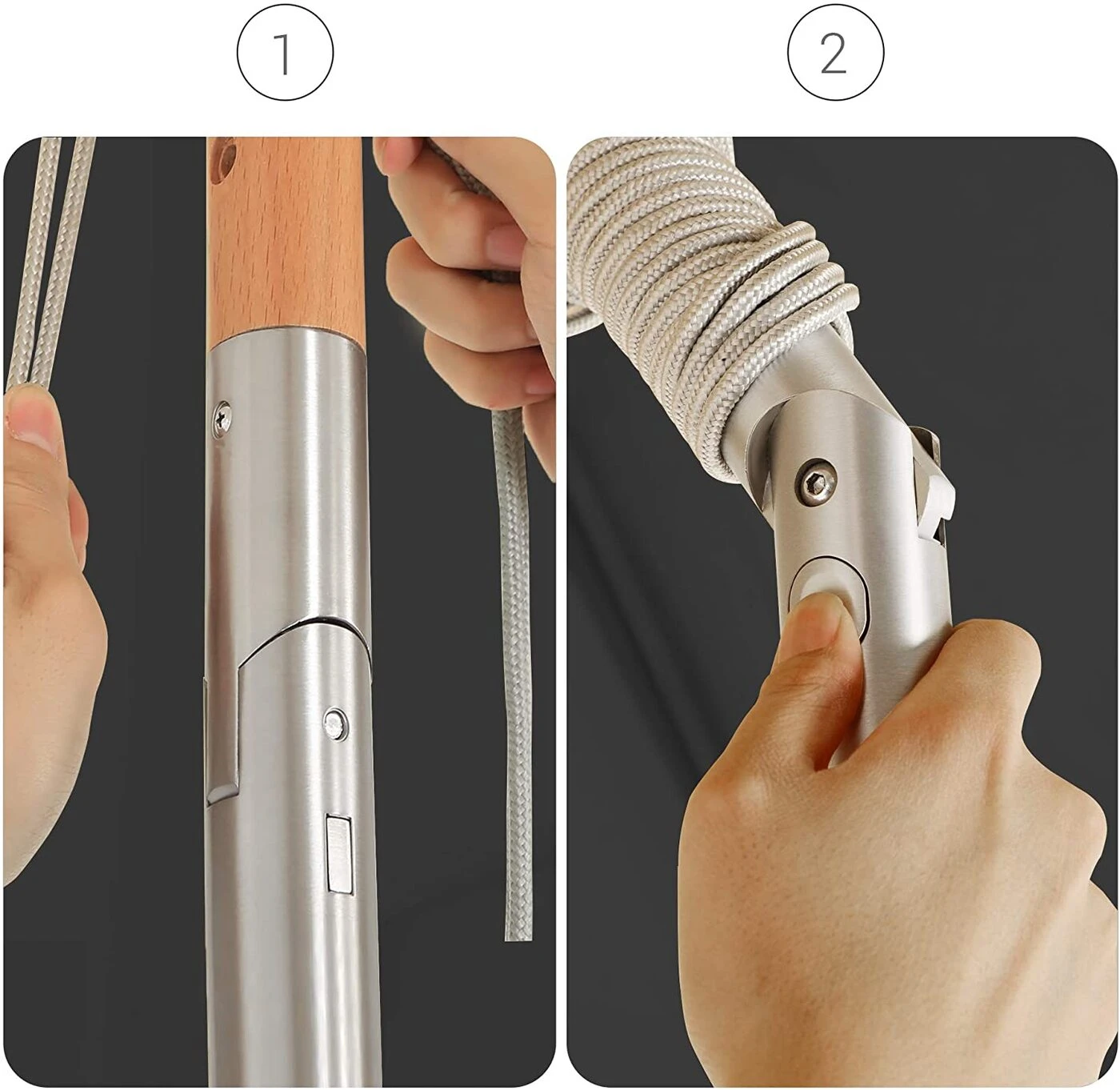 1

2