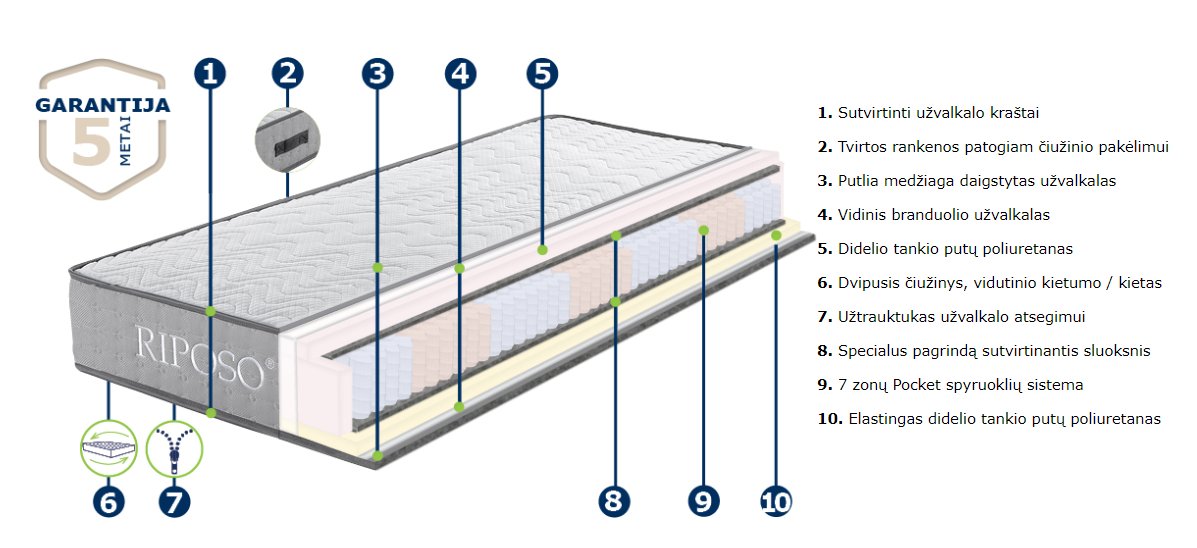 GARANTIJA
5
METAI

1
2
3
4
5

RIPOSO®

6
7
8
9
10

1. Sutvirtinti užvalkalo kraštai
2. Tvirtos rankenos patogiam čiužinio pakėlimui
3. Putlia medžiaga daigstytas užvalkalas
4. Vidinis branduolio užvalkalas
5. Didelio tankio putų poliuretanas
6. Dvipusis čiužinys, vidutinio kietumo / kietas
7. Užtrauktukas užvalkalo atsegimui
8. Specialus pagrindą sutvirtinantis sluoksnis
9. 7 zonų Pocket spyruoklių sistema
10. Elastingas didelio tankio putų poliuretanas