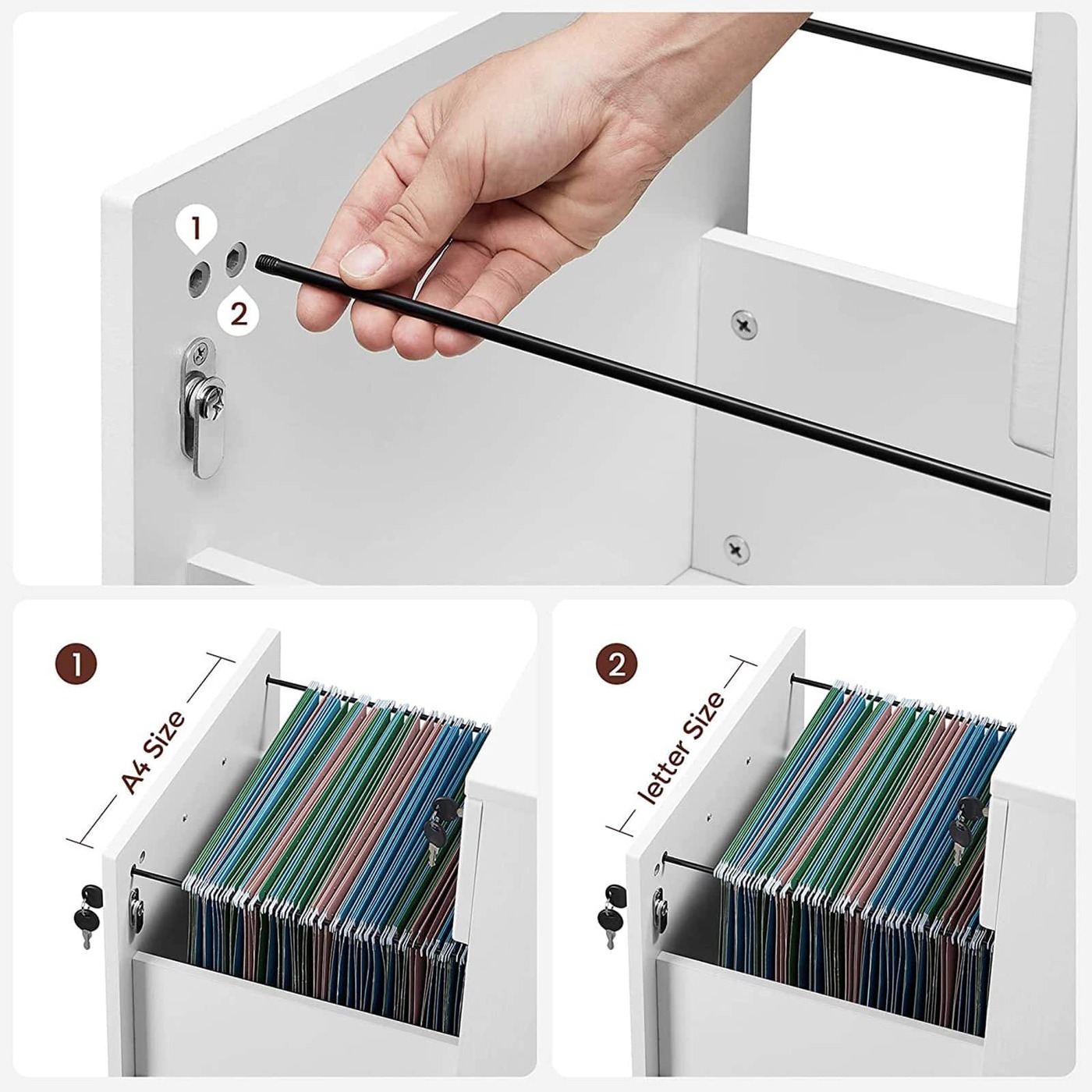 1
2
1
A4 Size
2
letter Size