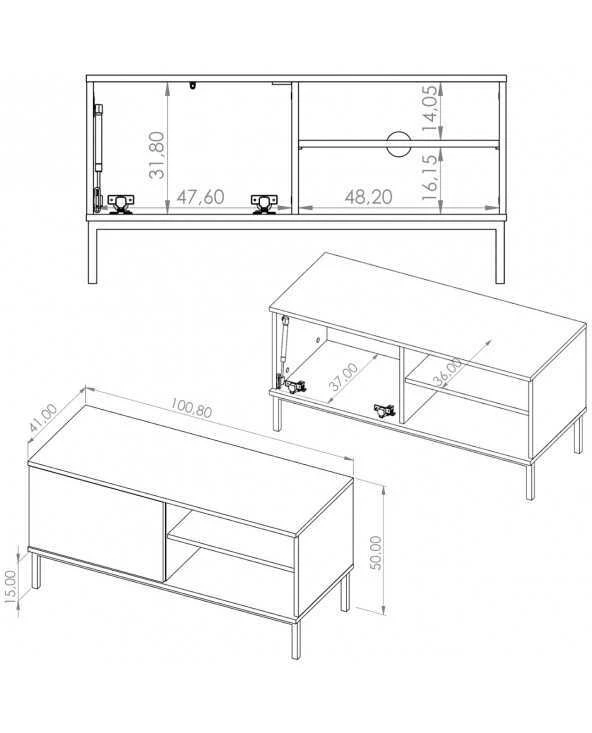 31,80
47,60
14,05
16,15
48,20
37,00
36,00
41,00
100,80
50,00
15,00