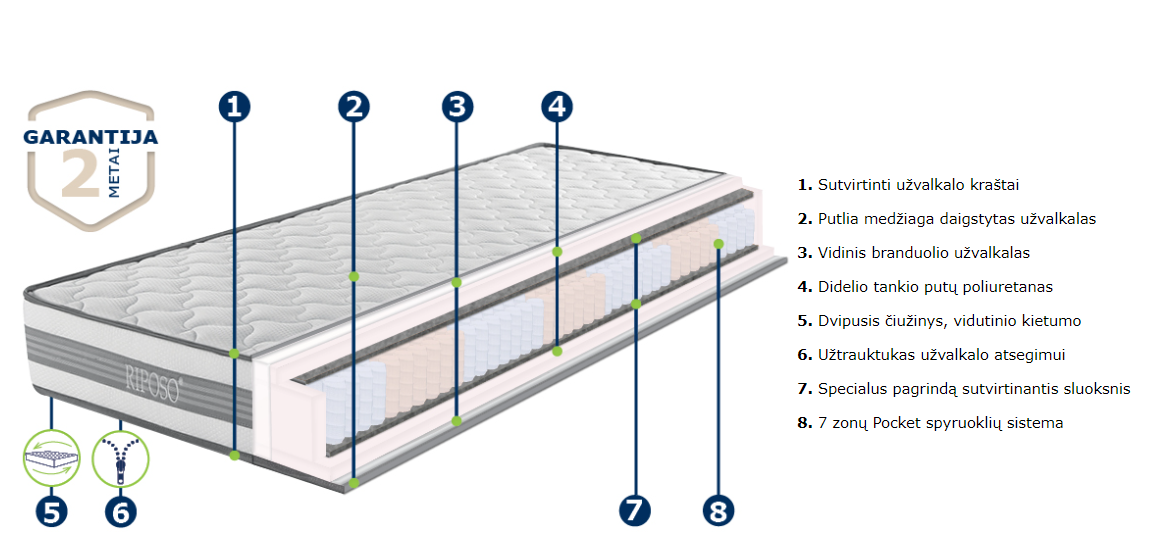 GARANTIJA
2
METAI

1
2
3
4

RIPOSO

5
6
7
8

**1.** Sutvirtinti užvalkalo kraštai
**2.** Putlia medžiaga daigstytas užvalkalas
**3.** Vidinis branduolio užvalkalas
**4.** Didelio tankio putų poliuretanas
**5.** Dvipusis čiužinys, vidutinio kietumo
**6.** Užtrauktukas užvalkalo atsegimui
**7.** Specialus pagrindą sutvirtinantis sluoksnis
**8.** 7 zonų Pocket spyruoklių sistema