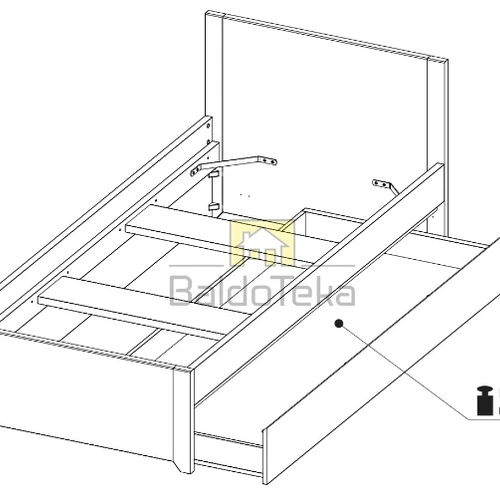 BaldoTeka