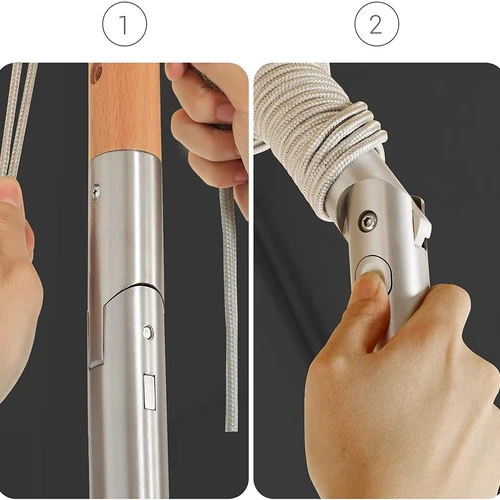 1

2