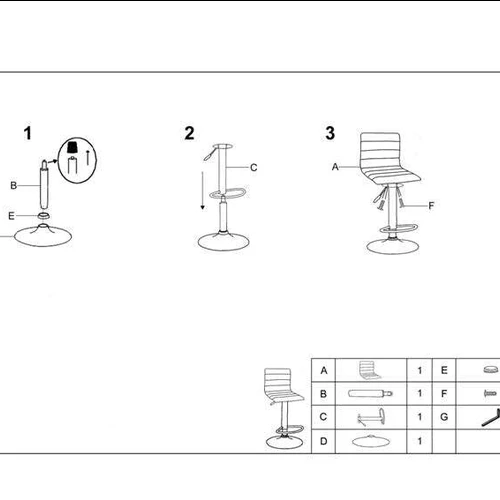 1

B

E

2

C

3

A

F

| A | | 1 | E | |
|---|---|---|---|---|
| B | | 1 | F | |
| C | | 1 | G | |
| D | | 1 | | |