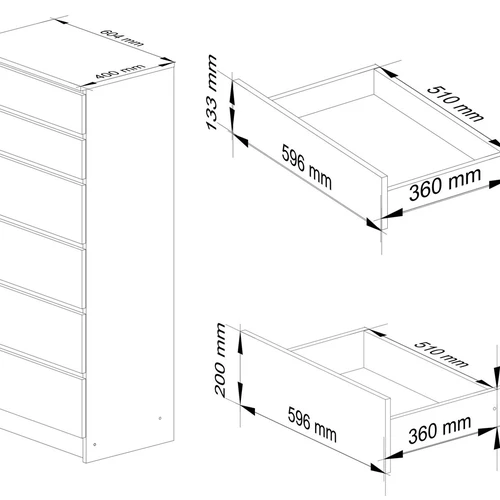 604 mm
400 mm
133 mm
510 mm
596 mm
360 mm
200 mm
510 mm
596 mm
360 mm