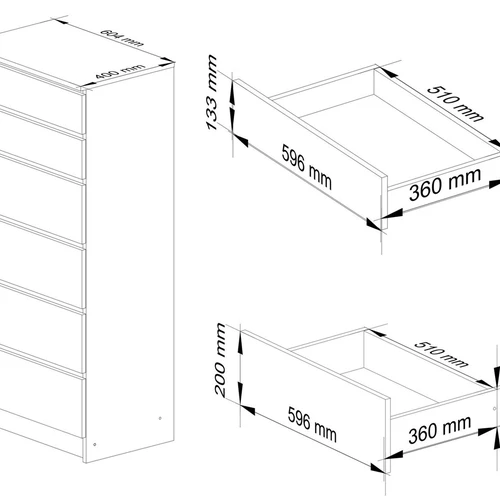 604 mm
400 mm
133 mm
510 mm
596 mm
360 mm
200 mm
510 mm
596 mm
360 mm