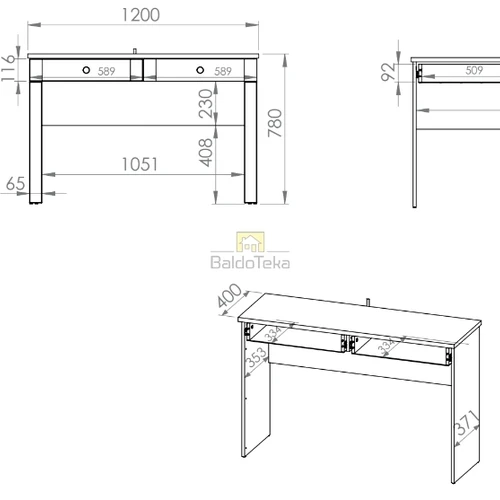 1200
116
589
589
230
780
408
1051
65
92
509
BaldoTeka
400
334
334
353
371