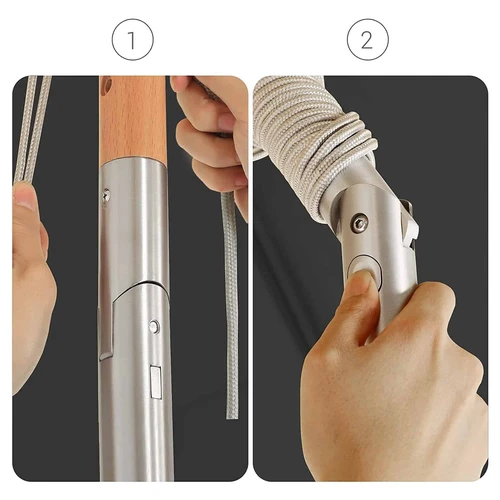 1

2