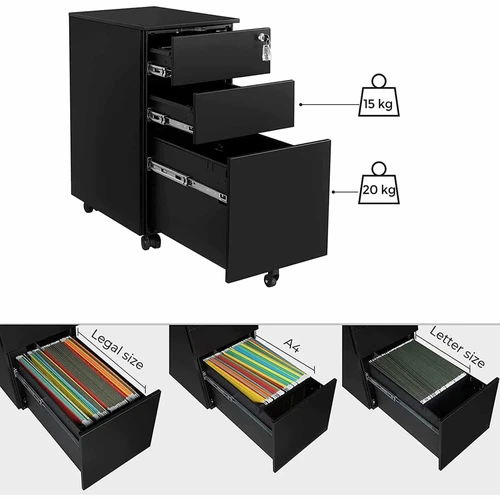 15 kg

20 kg

Legal size

A4

Letter size